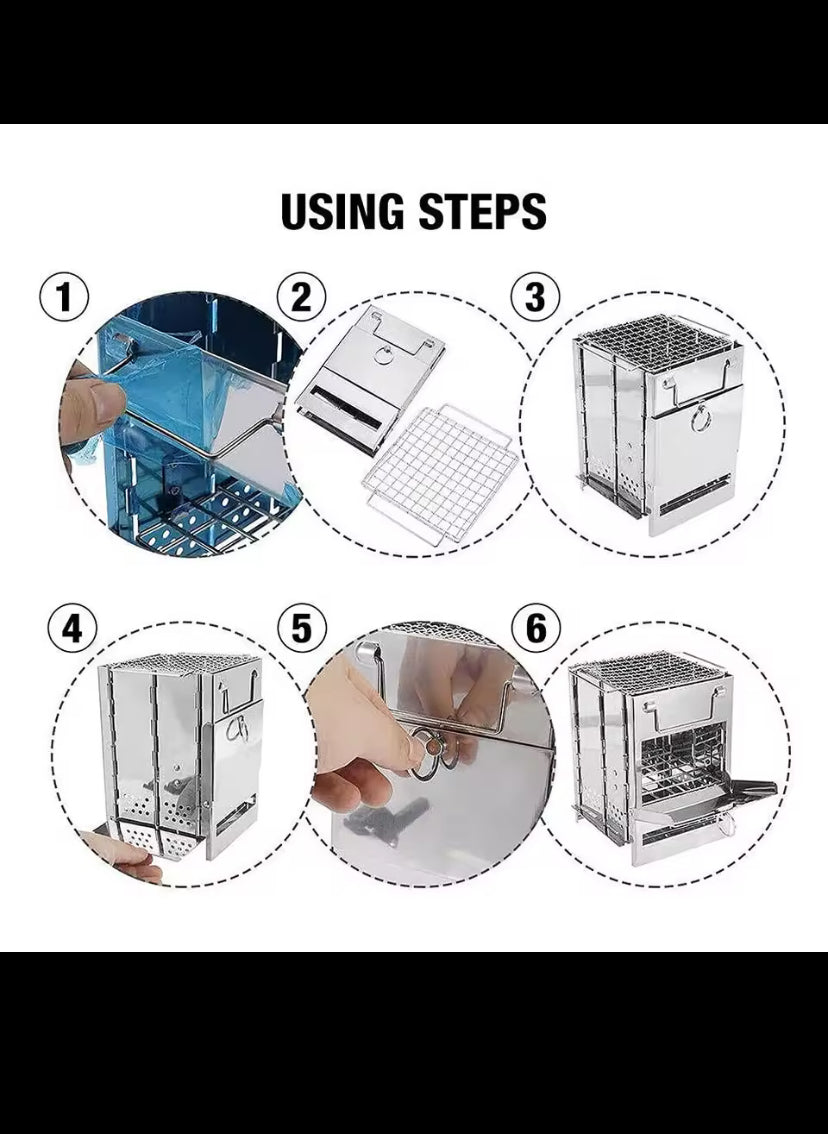 USING STEPS

1

2

3

4

5

6